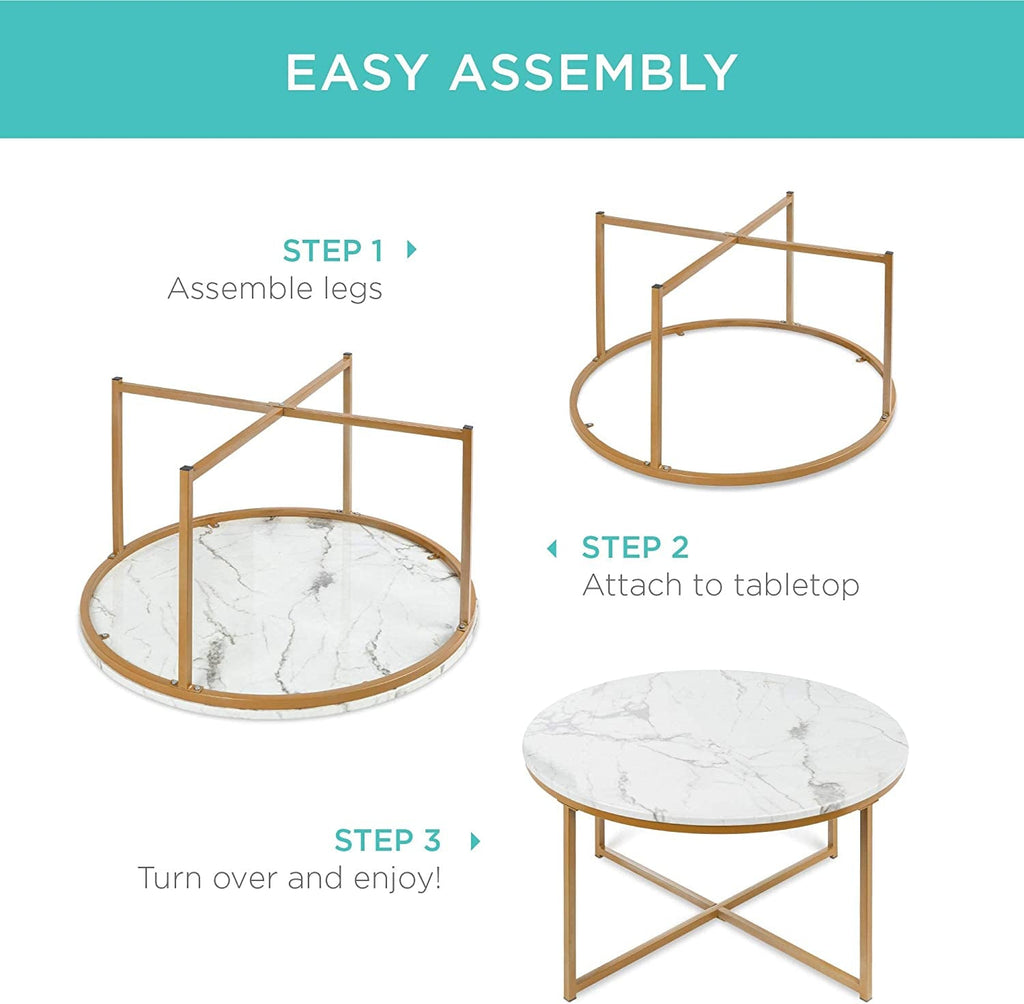 EASY ASSEMBLY

STEP 1
Assemble legs

STEP 2
Attach to tabletop

STEP 3
Turn over and enjoy!